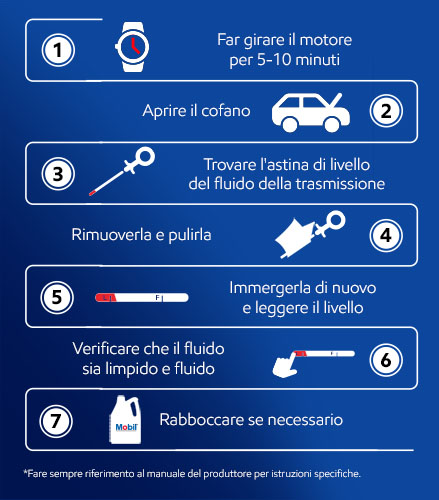 1

Far girare il motore per 5-10 minuti

Aprire il cofano

2

3

Trovare l'astina di livello del fluido della trasmissione

Rimuoverla e pulirla

4

5

L F

Immergerla di nuovo e leggere il livello

Verificare che il fluido sia limpido e fluido

L F

6

7

Mobil

Rabboccare se necessario

*Fare sempre riferimento al manuale del produttore per istruzioni specifiche.